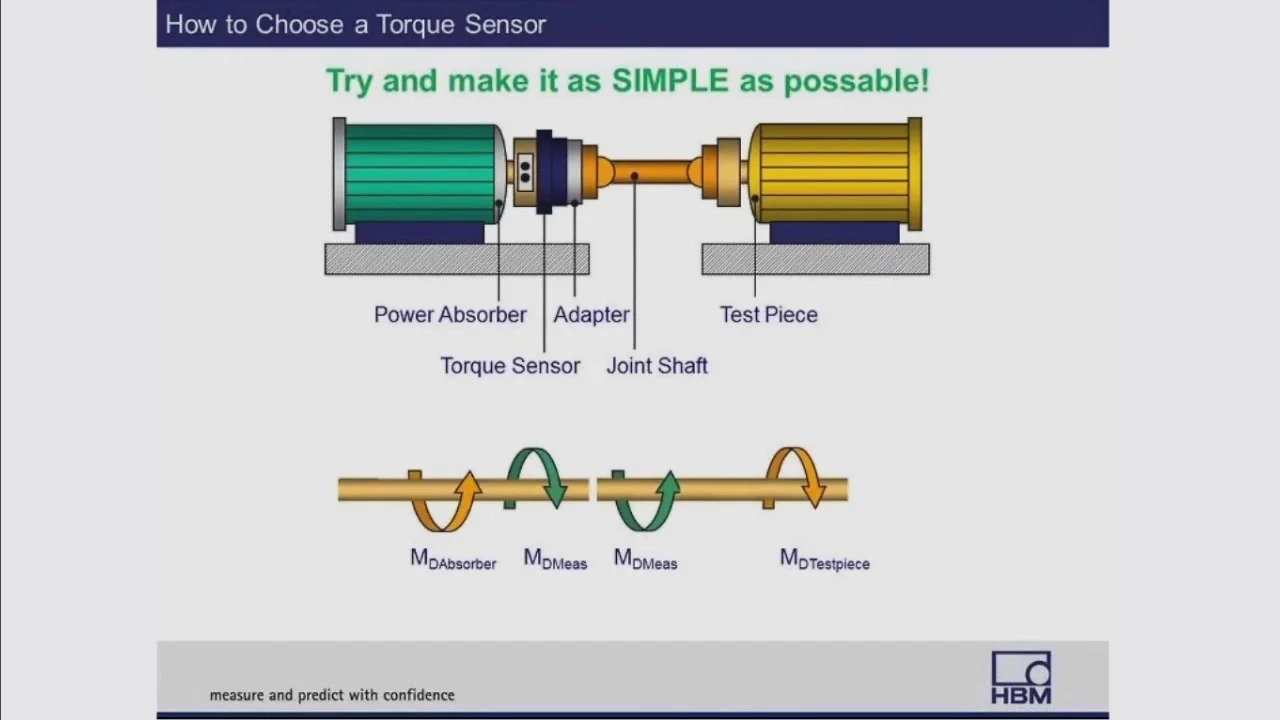 How to Choose a Torque Sensor

Try and make it as SIMPLE as possable!

Power Absorber

Adapter

Test Piece

Torque Sensor

Joint Shaft

$M_{DAbsorber}$ $M_{DMeas}$ $M_{DMeas}$ $M_{DTestpiece}$

measure and predict with confidence

HBM